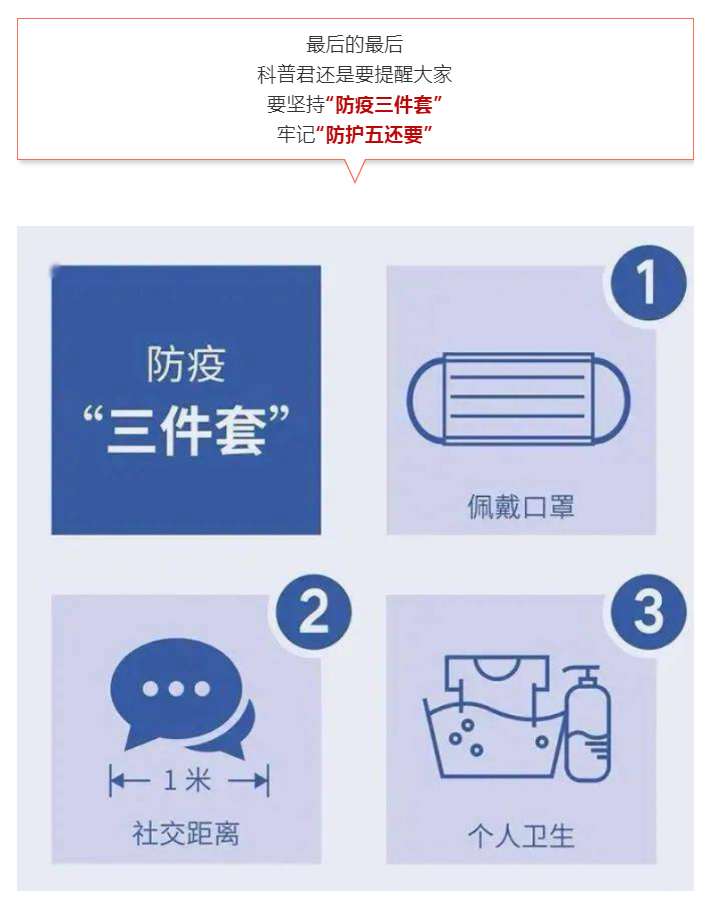 最后的最后
科普君还是要提醒大家
要坚持“防疫三件套”
牢记“防护五还要”

防疫
“三件套”

1
佩戴口罩

2
1米
社交距离

3
个人卫生