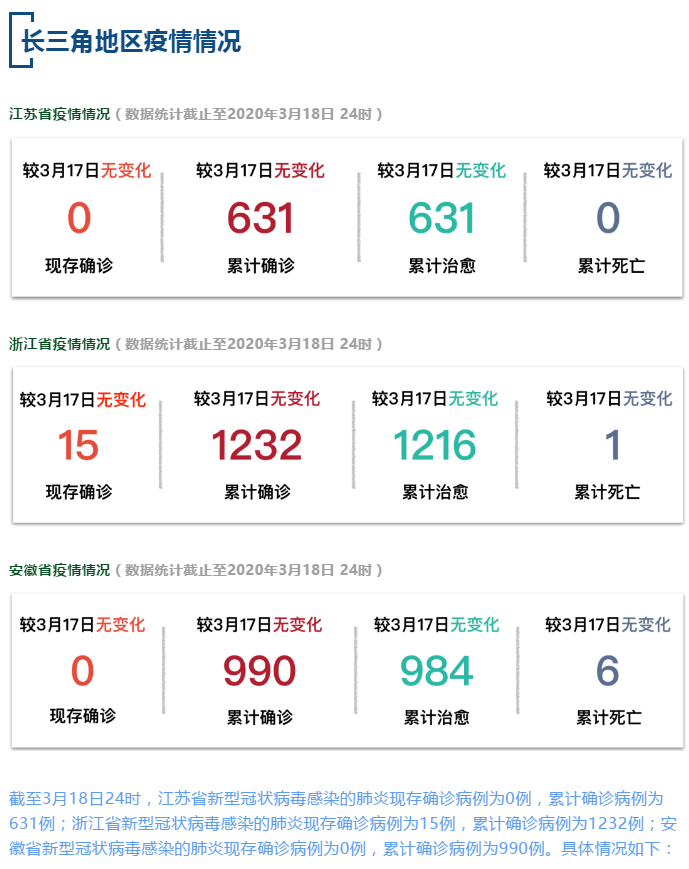 长三角地区疫情情况

江苏省疫情情况（数据统计截止至2020年3月18日 24时）

较3月17日无变化
0
现存确诊

较3月17日无变化
631
累计确诊

较3月17日无变化
631
累计治愈

较3月17日无变化
0
累计死亡

浙江省疫情情况（数据统计截止至2020年3月18日 24时）

较3月17日无变化
15
现存确诊

较3月17日无变化
1232
累计确诊

较3月17日无变化
1216
累计治愈

较3月17日无变化
1
累计死亡

安徽省疫情情况（数据统计截止至2020年3月18日 24时）

较3月17日无变化
0
现存确诊

较3月17日无变化
990
累计确诊

较3月17日无变化
984
累计治愈

较3月17日无变化
6
累计死亡

截至3月18日24时，江苏省新型冠状病毒感染的肺炎现存确诊病例为0例，累计确诊病例为631例；浙江省新型冠状病毒感染的肺炎现存确诊病例为15例，累计确诊病例为1232例；安徽省新型冠状病毒感染的肺炎现存确诊病例为0例，累计确诊病例为990例。具体情况如下：